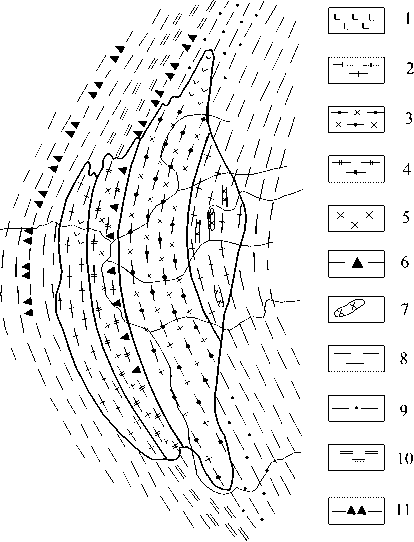 1
2
3
4
5
6
7
8
9
10
11