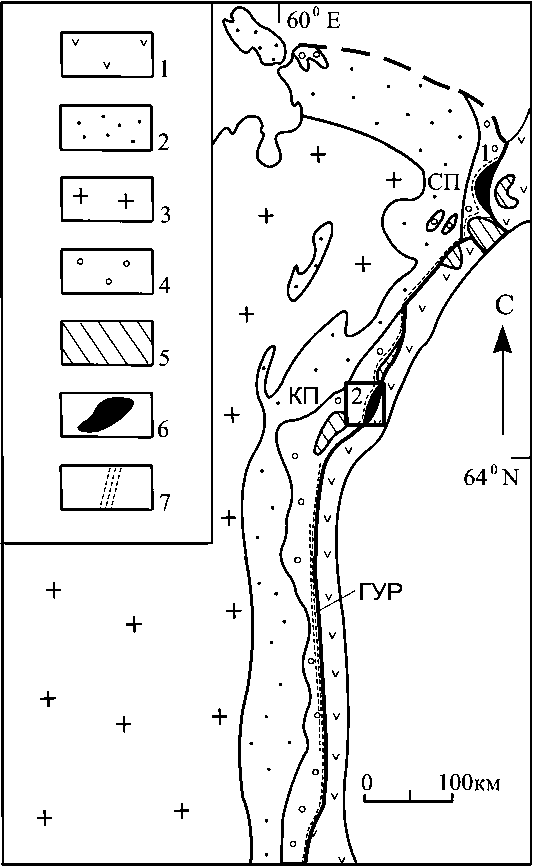 1
2
3
4
5
6
7

$60^0$ E
СП
1
С
КП
2
$64^0$ N
ГУР
0
100км