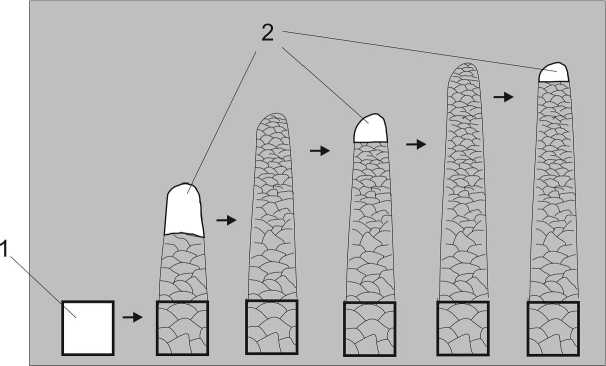 2
1