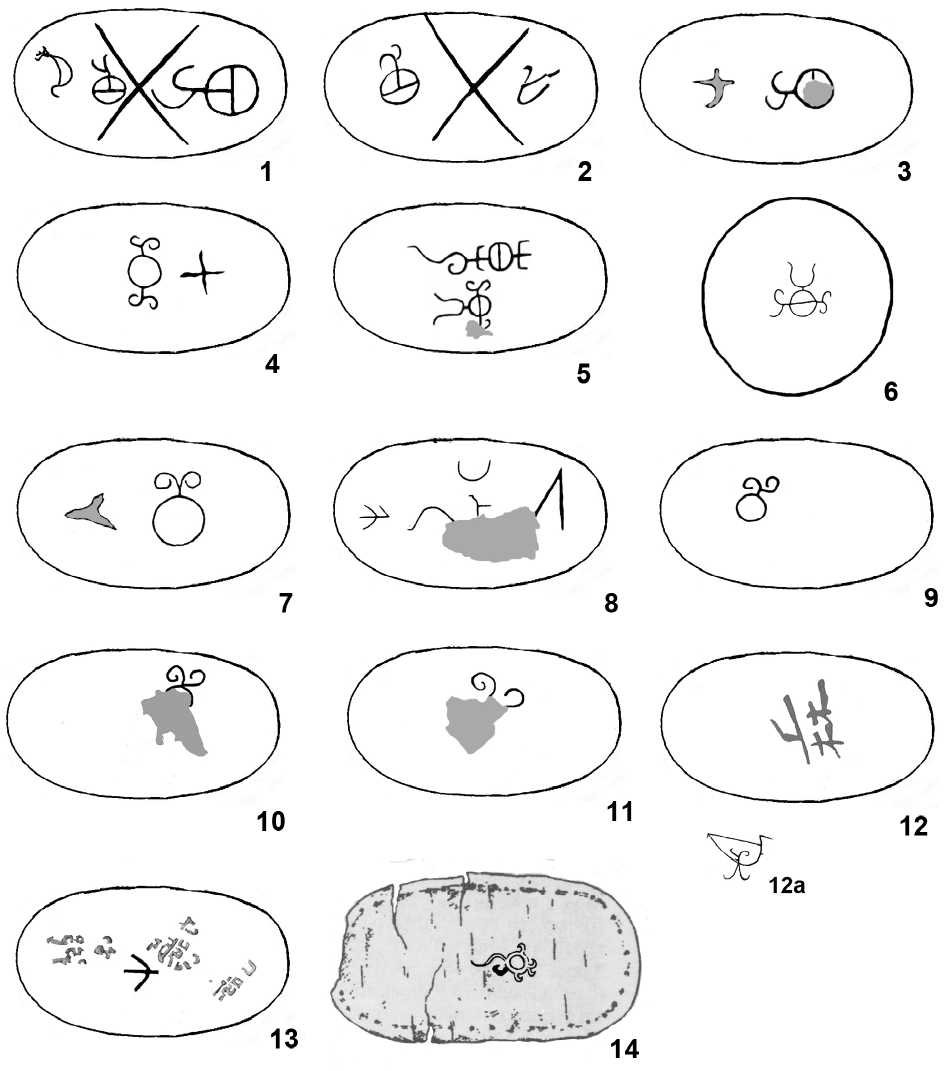 1
2
3
4
5
6
7
8
9
10
11
12
12a
13
14