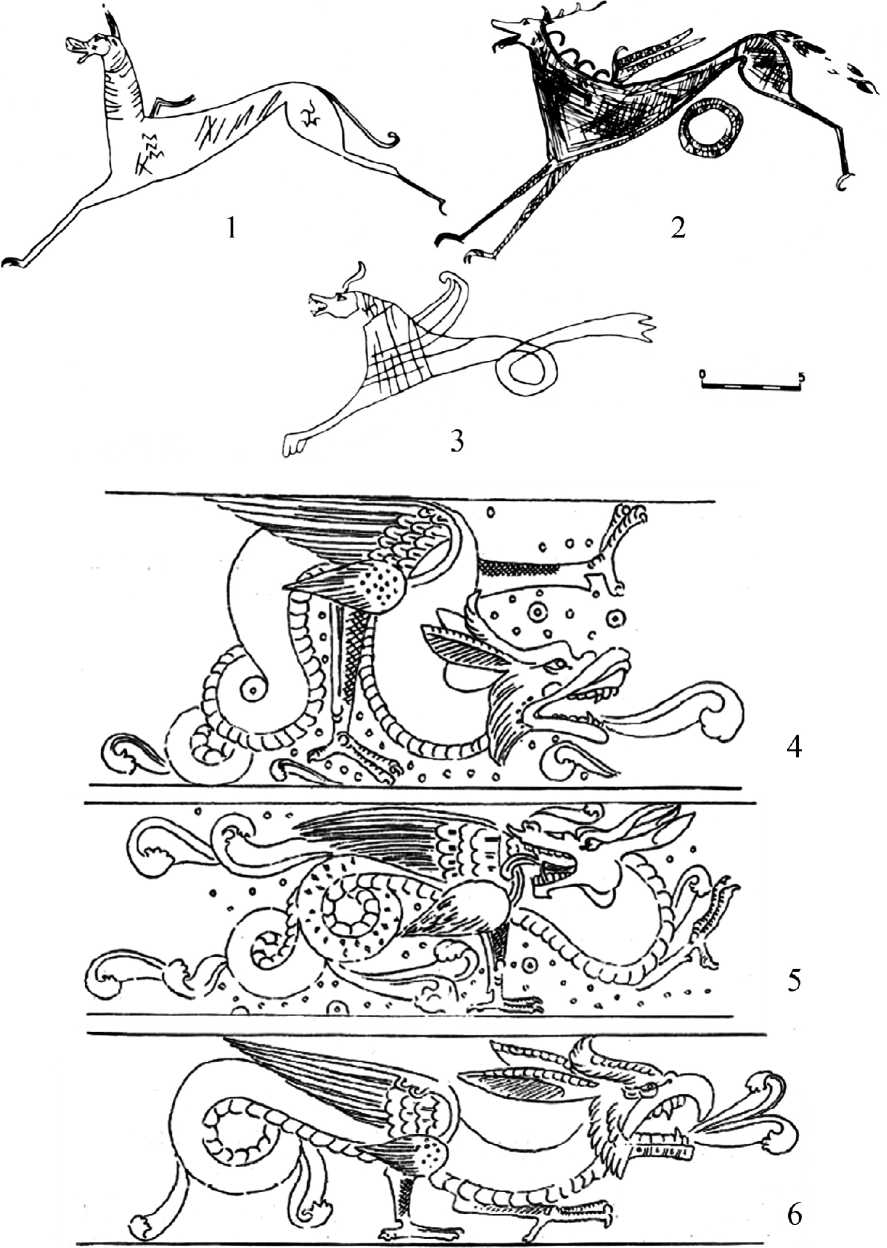 1
2
3
0 5
4
5
6