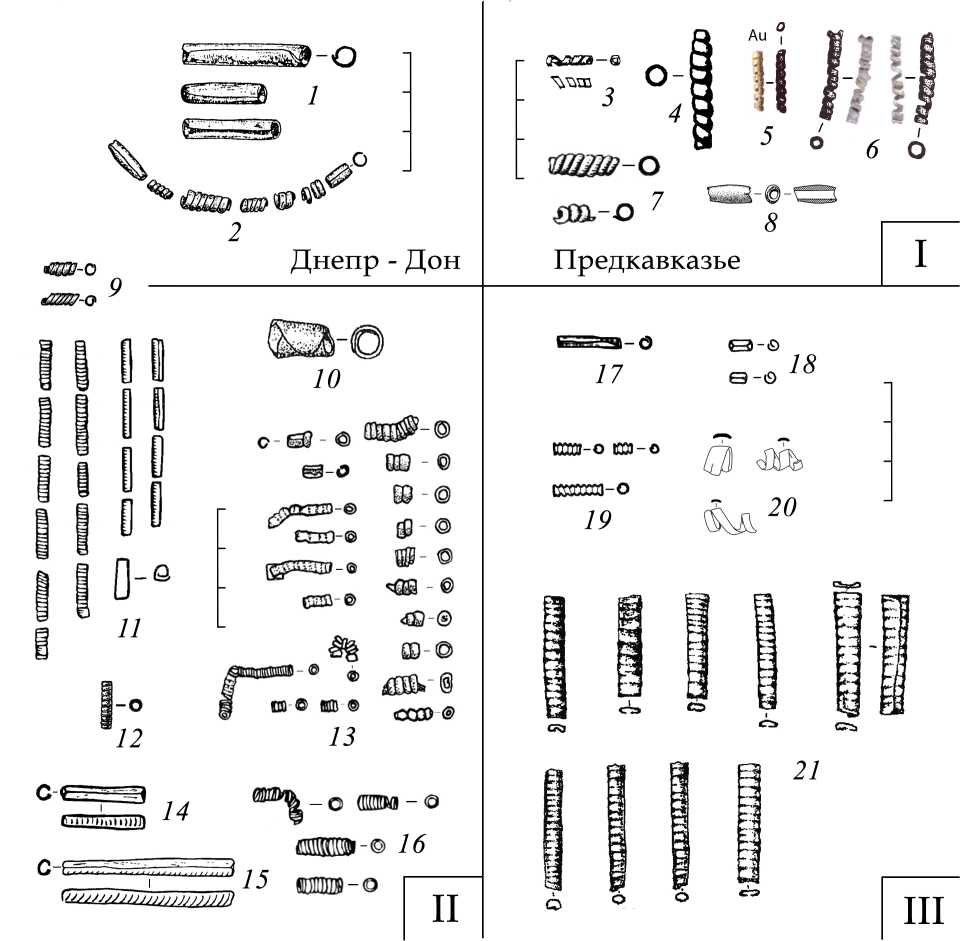 1
2
Днепр - Дон
3
4
Au
5
6
7
8
Предкавказье
I
9
10
11
12
13
14
15
16
II
17
18
19
20
21
III