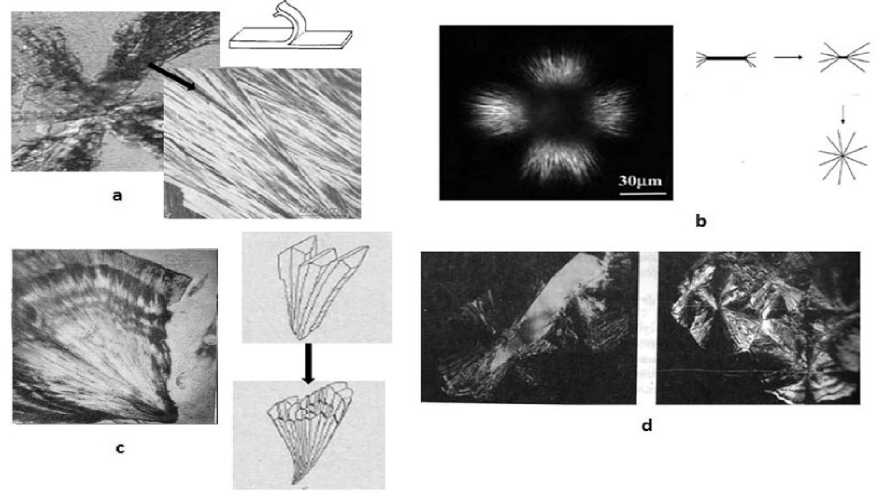 a

30μm

b

c

d