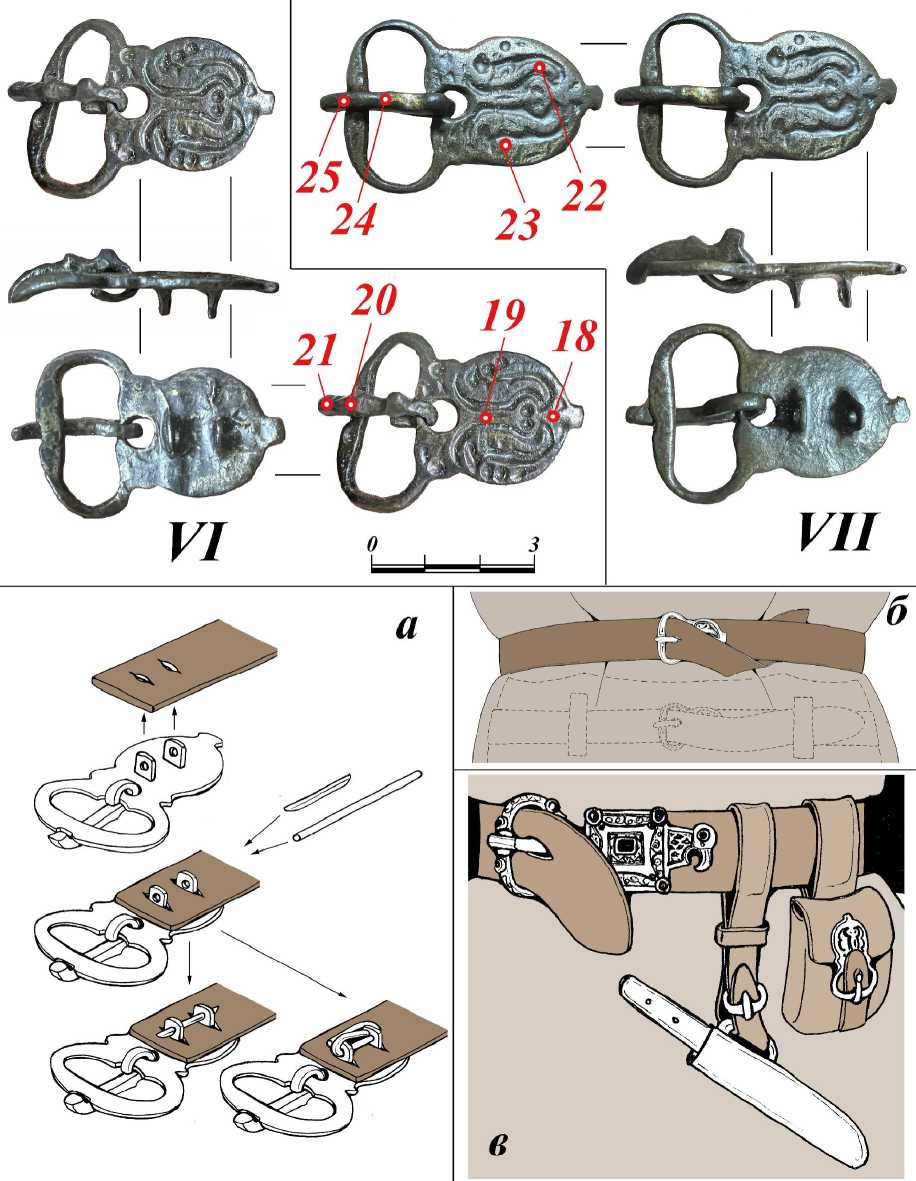 25
24
23
22
21
20
19
18
VI
0
3
VII
а
б
в