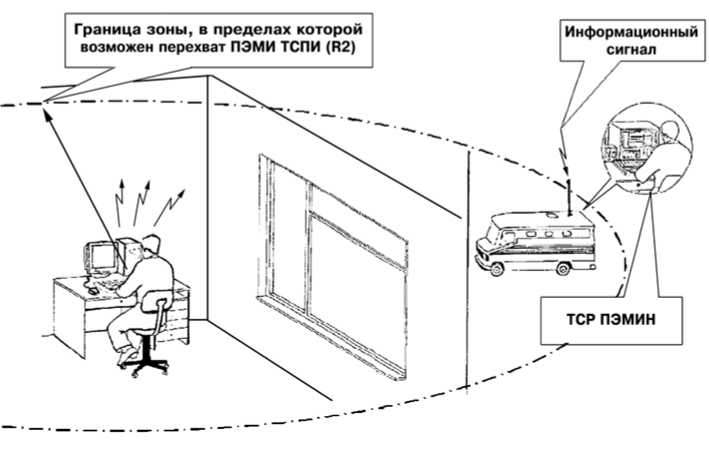 Граница зоны, в пределах которой возможен перехват ПЭМИ ТСПИ (R2)

Информационный сигнал

ТСР ПЭМИН