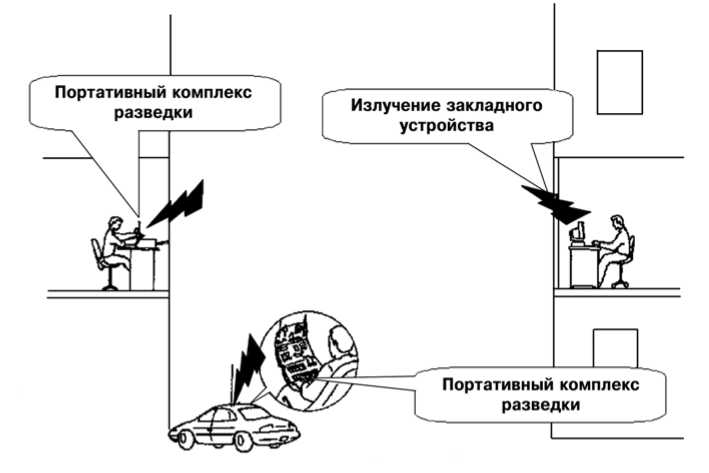 Портативный комплекс разведки

Излучение закладного устройства

Портативный комплекс разведки