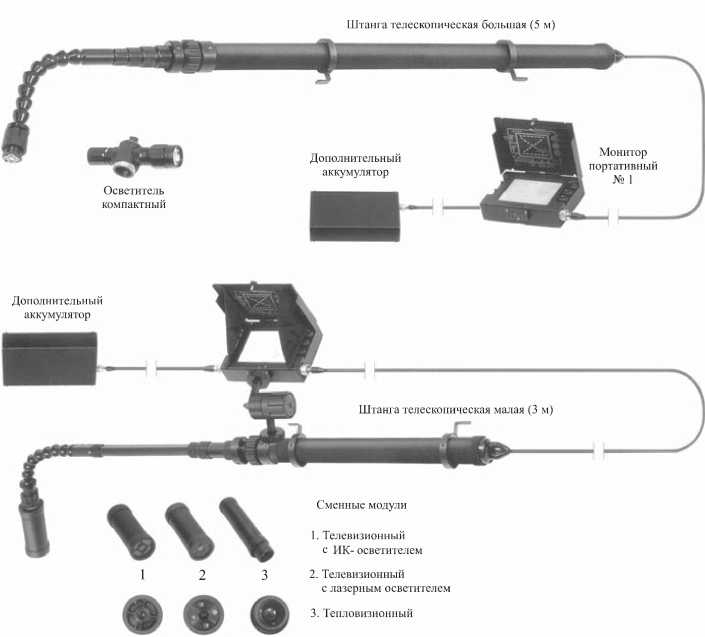 Штанга телескопическая большая (5 м)

Осветитель компактный

Дополнительный аккумулятор

Монитор портативный № 1

Дополнительный аккумулятор

Штанга телескопическая малая (3 м)

Сменные модули

1. Телевизионный с ИК- осветителем

2. Телевизионный с лазерным осветителем

3. Тепловизионный

1

2

3