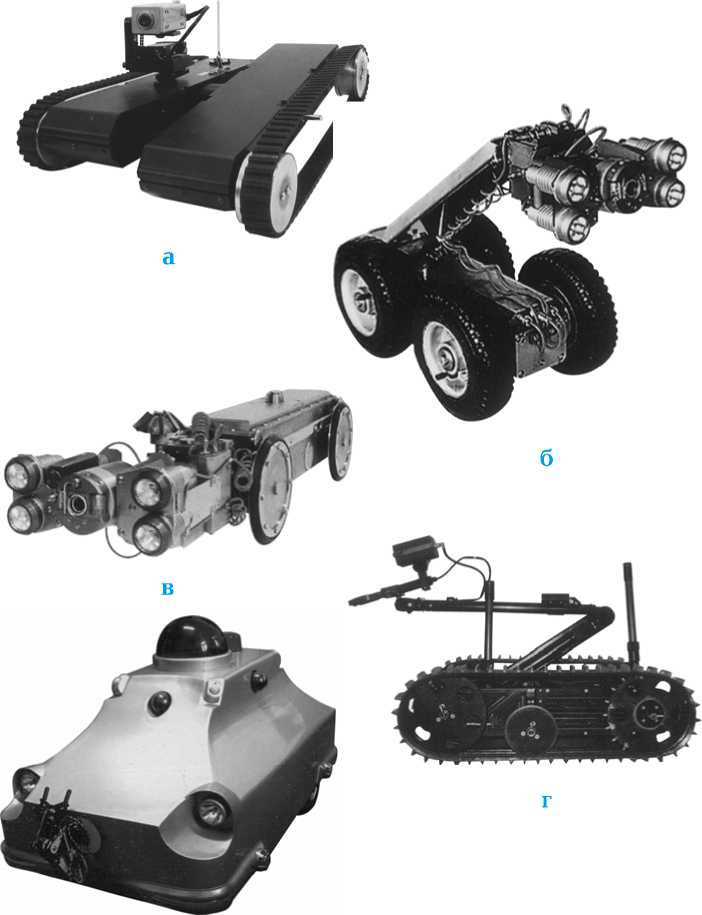 а

б

в

г