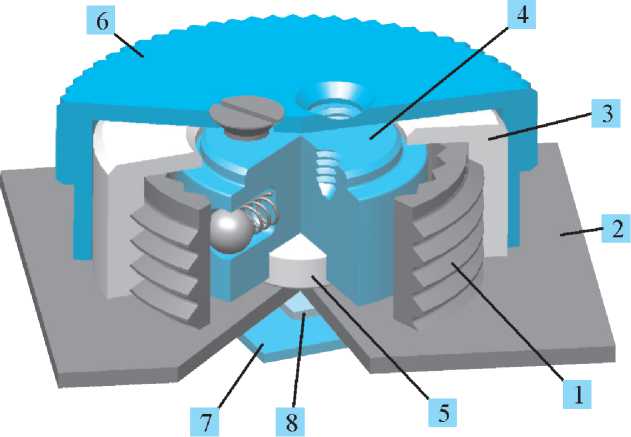 6
4
3
2
1
5
8
7