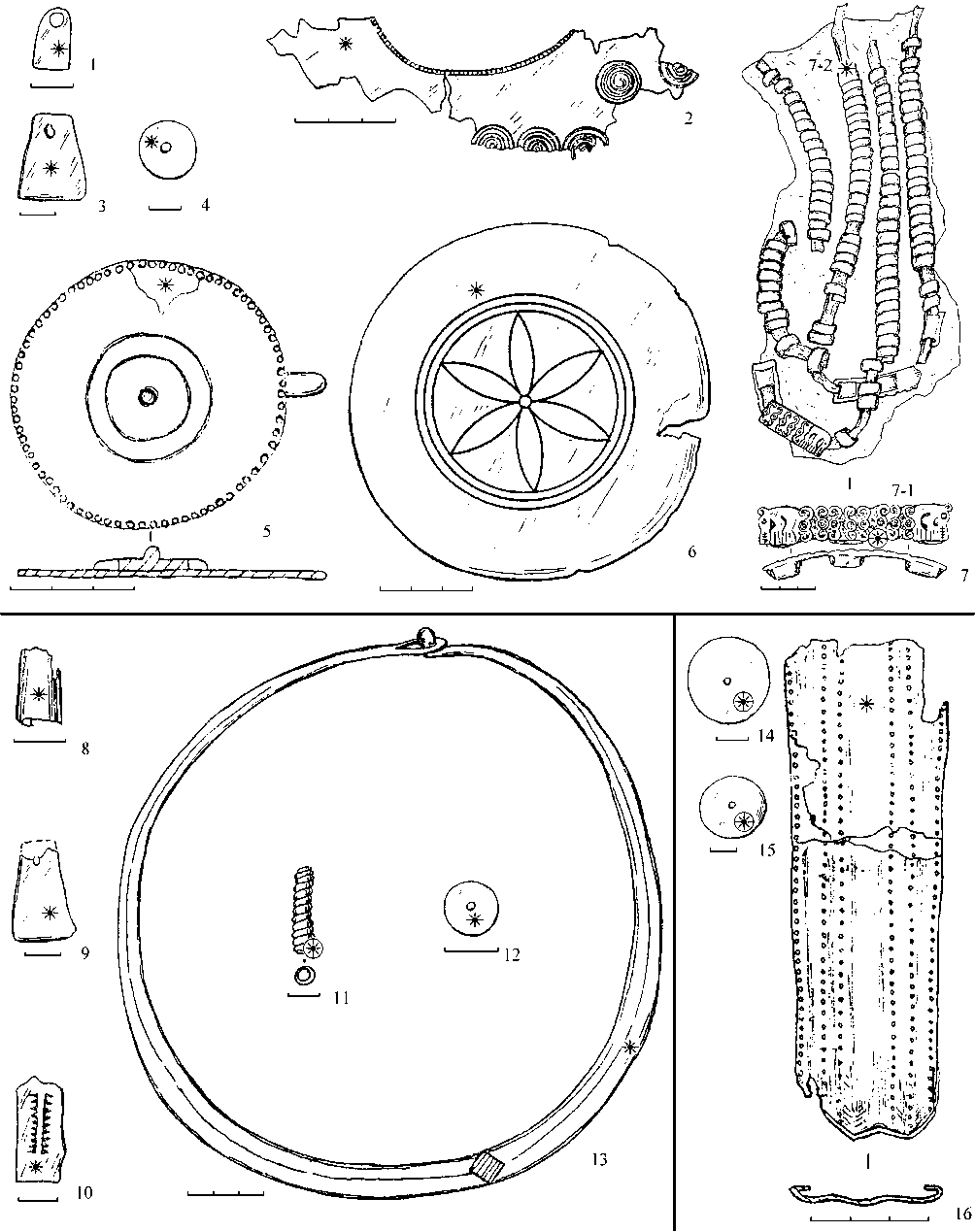 1
2
7-2
3
4
5
6
7-1
7
8
9
10
11
12
13
14
15
16