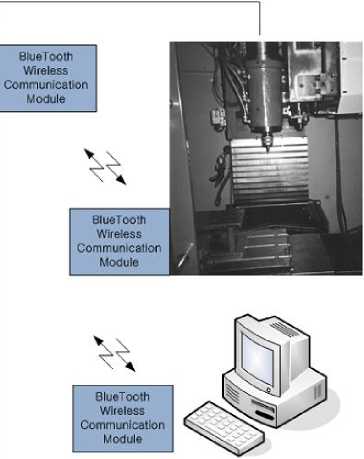 BlueTooth Wireless Communication Module

BlueTooth Wireless Communication Module

BlueTooth Wireless Communication Module