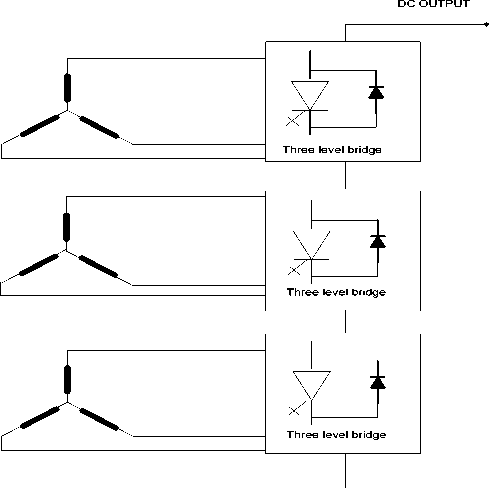 DC OUTPUT

Three level bridge

Three level bridge

Three level bridge