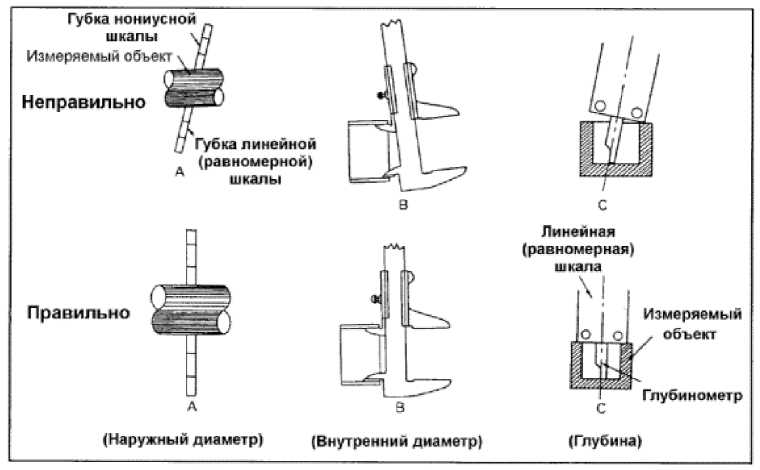 Губка нониусной шкалы
Измеряемый объект
Неправильно
Губка линейной (равномерной) шкалы
A
B
C
Линейная (равномерная) шкала
Правильно
Измеряемый объект
Глубинометр
A
B
C
(Наружный диаметр)
(Внутренний диаметр)
(Глубина)