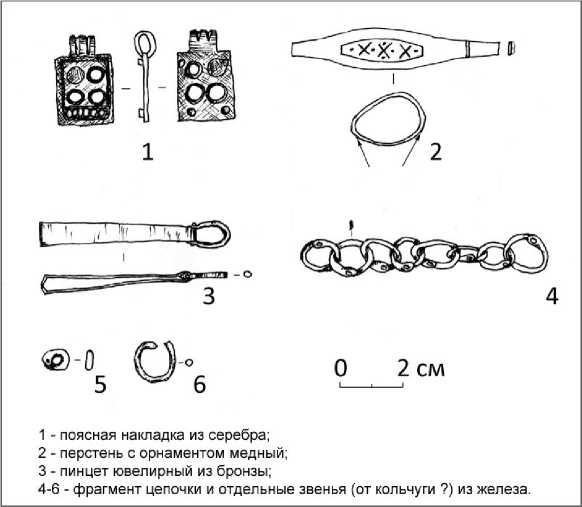 1

2

3

4

5

6

0 2 см

1 - поясная накладка из серебра;
2 - перстень с орнаментом медный;
3 - пинцет ювелирный из бронзы;
4-6 - фрагмент цепочки и отдельные звенья (от кольчуги ?) из железа.