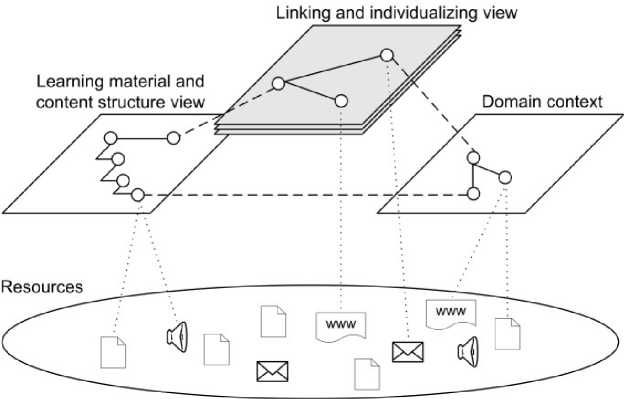 Linking and individualizing view

Learning material and content structure view

Domain context

Resources

www

www