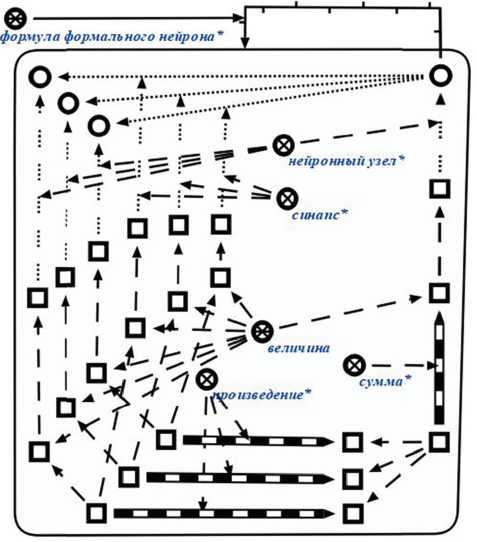 формула формального нейрона*

нейронный узел*

синапс*

величина

сумма*

произведение*