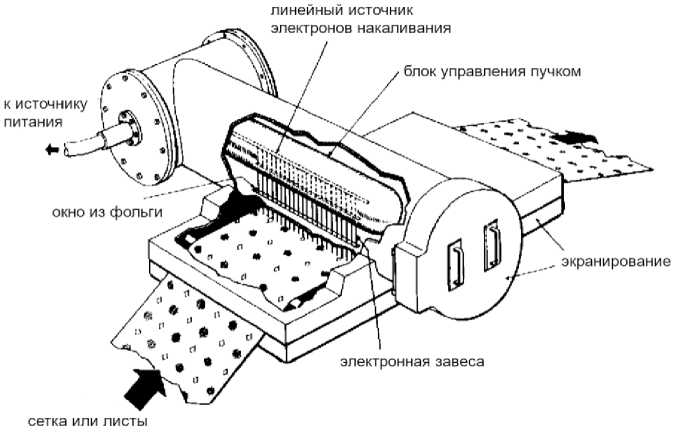 линейный источник электронов накаливания

блок управления пучком

к источнику питания

окно из фольги

экранирование

электронная завеса

сетка или листы