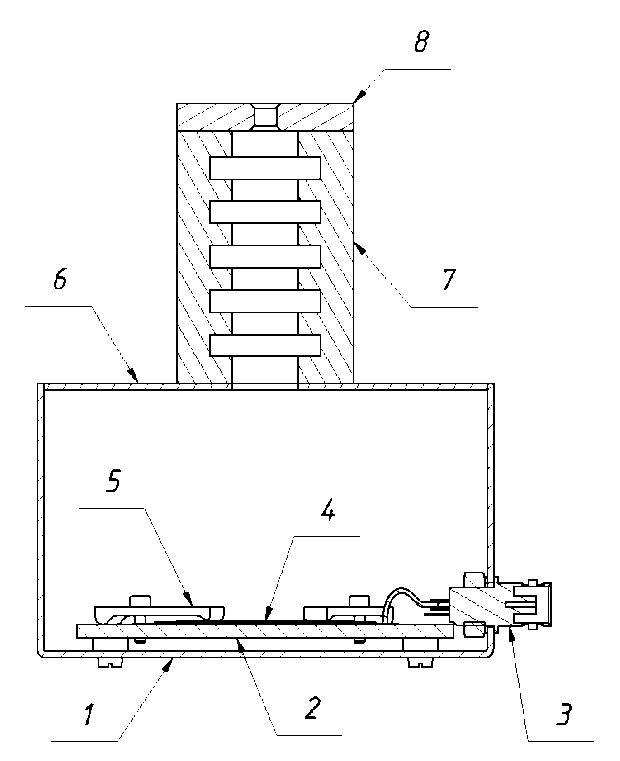 8
7
6
5
4
1
2
3