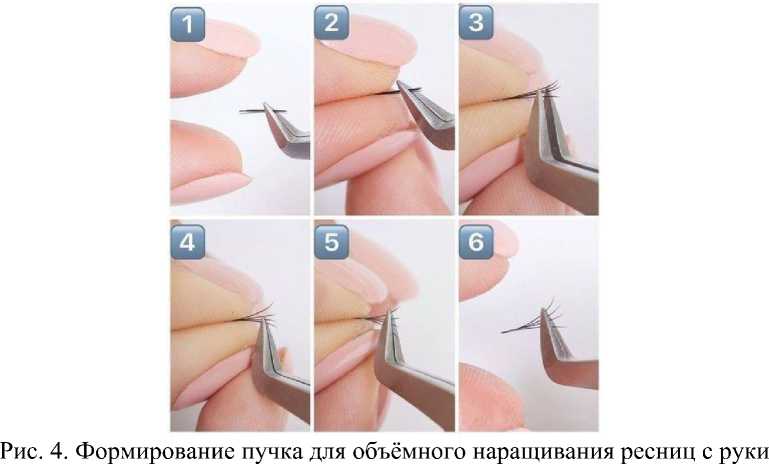 1
2
3
4
5
6

Рис. 4. Формирование пучка для объёмного наращивания ресниц с руки