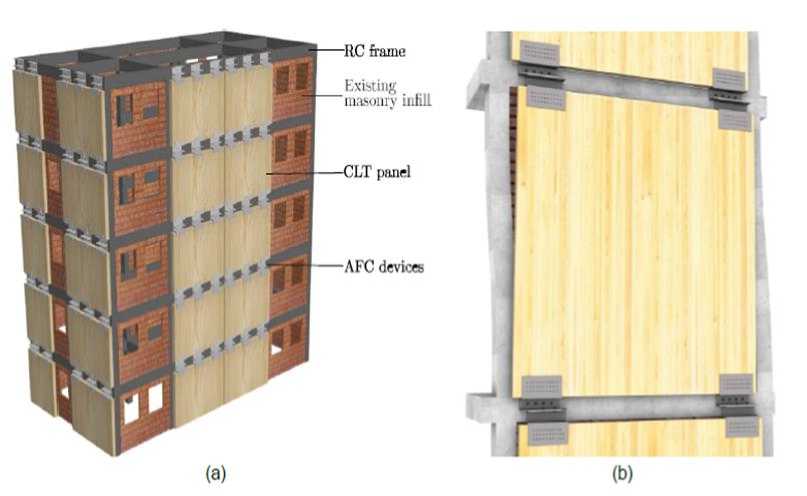 RC frame

Existing masonry infill

CLT panel

AFC devices

(a)

(b)