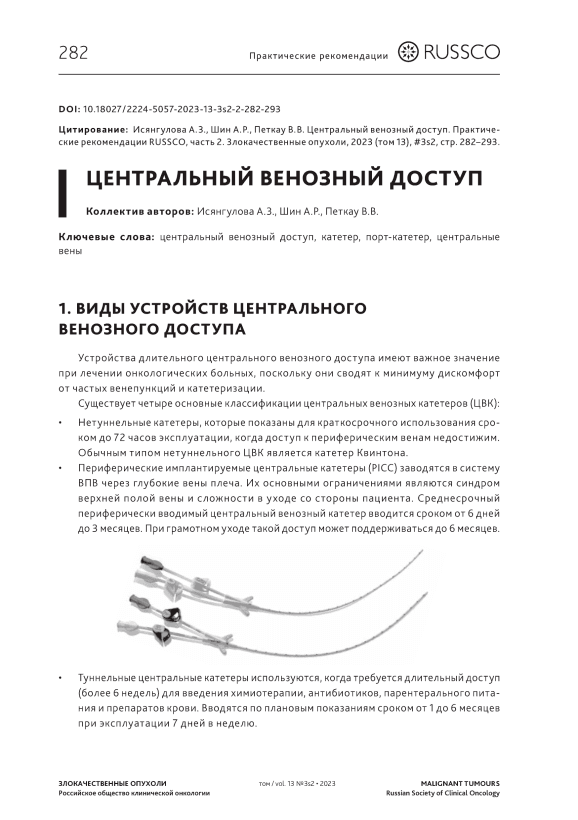 282

Практические рекомендации RUSSCO

DOI: 10.18027/2224-5057-2023-13-3s2-2-282-293

Цитирование: Исянгулова А.З., Шин А.Р., Петкау В.В. Центральный венозный доступ. Практические рекомендации RUSSCO, часть 2. Злокачественные опухоли, 2023 (том 13), #3s2, стр. 282–293.

ЦЕНТРАЛЬНЫЙ ВЕНОЗНЫЙ ДОСТУП

Коллектив авторов: Исянгулова А.З., Шин А.Р., Петкау В.В.

Ключевые слова: центральный венозный доступ, катетер, порт-катетер, центральные вены

1. ВИДЫ УСТРОЙСТВ ЦЕНТРАЛЬНОГО ВЕНОЗНОГО ДОСТУПА

Устройства длительного центрального венозного доступа имеют важное значение при лечении онкологических больных, поскольку они сводят к минимуму дискомфорт от частых венепункций и катетеризации.

Существует четыре основные классификации центральных венозных катетеров (ЦВК):

• Нетуннельные катетеры, которые показаны для краткосрочного использования сроком до 72 часов эксплуатации, когда доступ к периферическим венам недостижим. Обычным типом нетуннельного ЦВК является катетер Квинтона.

• Периферические имплантируемые центральные катетеры (PICC) заводятся в систему ВПВ через глубокие вены плеча. Их основными ограничениями являются синдром верхней полой вены и сложности в уходе со стороны пациента. Среднесрочный периферически вводимый центральный венозный катетер вводится сроком от 6 дней до 3 месяцев. При грамотном уходе такой доступ может поддерживаться до 6 месяцев.

• Туннельные центральные катетеры используются, когда требуется длительный доступ (более 6 недель) для введения химиотерапии, антибиотиков, парентерального питания и препаратов крови. Вводятся по плановым показаниям сроком от 1 до 6 месяцев при эксплуатации 7 дней в неделю.

ЗЛОКАЧЕСТВЕННЫЕ ОПУХОЛИ
Российское общество клинической онкологии

том / vol. 13 №3s2 • 2023

MALIGNANT TUMOURS
Russian Society of Clinical Oncology