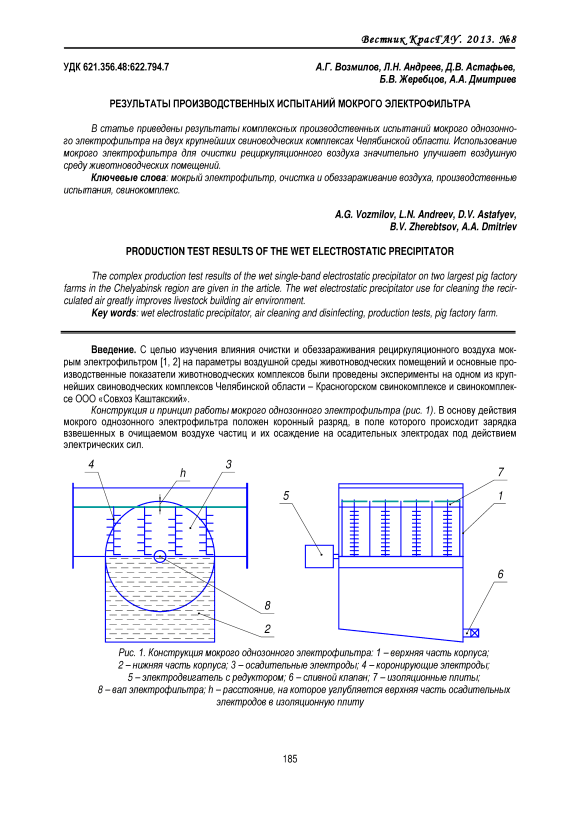 Вестник КрасГАУ. 2013. №8

УДК 621.356.48:622.794.7

А.Г. Возмилов, Л.Н. Андреев, Д.В. Астафьев, Б.В. Жеребцов, А.А. Дмитриев

РЕЗУЛЬТАТЫ ПРОИЗВОДСТВЕННЫХ ИСПЫТАНИЙ МОКРОГО ЭЛЕКТРОФИЛЬТРА

В статье приведены результаты комплексных производственных испытаний мокрого однозонного электрофильтра на двух крупнейших свиноводческих комплексах Челябинской области. Использование мокрого электрофильтра для очистки рециркуляционного воздуха значительно улучшает воздушную среду животноводческих помещений.

Ключевые слова: мокрый электрофильтр, очистка и обеззараживание воздуха, производственные испытания, свинокомплекс.

A.G. Vozmilov, L.N. Andreev, D.V. Astafyev, B.V. Zherebtsov, A.A. Dmitriev

PRODUCTION TEST RESULTS OF THE WET ELECTROSTATIC PRECIPITATOR

The complex production test results of the wet single-band electrostatic precipitator on two largest pig factory farms in the Chelyabinsk region are given in the article. The wet electrostatic precipitator use for cleaning the recirculated air greatly improves livestock building air environment.

Key words: wet electrostatic precipitator, air cleaning and disinfecting, production tests, pig factory farm.

Введение. С целью изучения влияния очистки и обеззараживания рециркуляционного воздуха мокрым электрофильтром [1, 2] на параметры воздушной среды животноводческих помещений и основные производственные показатели животноводческих комплексов были проведены эксперименты на одном из крупнейших свиноводческих комплексов Челябинской области – Красногорском свинокомплексе и свинокомплексе ООО «Совхоз Каштакский».

Конструкция и принцип работы мокрого однозонного электрофильтра (рис. 1). В основу действия мокрого однозонного электрофильтра положен коронный разряд, в поле которого происходит зарядка взвешенных в очищаемом воздухе частиц и их осаждение на осадительных электродах под действием электрических сил.

4 h 3 8 2 5 7 1 6

Рис. 1. Конструкция мокрого однозонного электрофильтра: 1 – верхняя часть корпуса; 2 – нижняя часть корпуса; 3 – осадительные электроды; 4 – коронирующие электроды; 5 – электродвигатель с редуктором; 6 – сливной клапан; 7 – изоляционные плиты; 8 – вал электрофильтра; h – расстояние, на которое углубляется верхняя часть осадительных электродов в изоляционную плиту

185