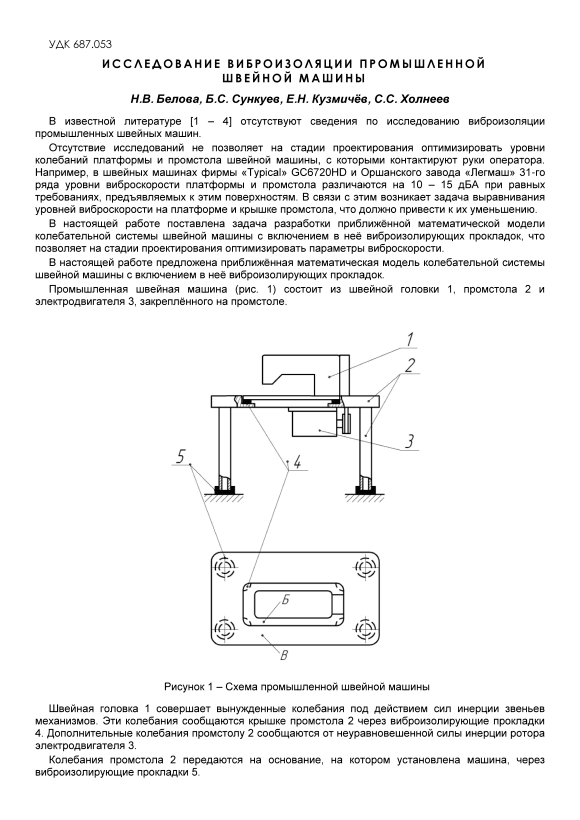 УДК 687.053

ИССЛЕДОВАНИЕ ВИБРОИЗОЛЯЦИИ ПРОМЫШЛЕННОЙ ШВЕЙНОЙ МАШИНЫ

Н.В. Белова, Б.С. Сункуев, Е.Н. Кузмичёв, С.С. Холнеев

В известной литературе [1 – 4] отсутствуют сведения по исследованию виброизоляции промышленных швейных машин.

Отсутствие исследований не позволяет на стадии проектирования оптимизировать уровни колебаний платформы и промстола швейной машины, с которыми контактируют руки оператора. Например, в швейных машинах фирмы «Typical» GC6720HD и Оршанского завода «Легмаш» 31-го ряда уровни виброскорости платформы и промстола различаются на 10 – 15 дБА при равных требованиях, предъявляемых к этим поверхностям. В связи с этим возникает задача выравнивания уровней виброскорости на платформе и крышке промстола, что должно привести к их уменьшению.

В настоящей работе поставлена задача разработки приближённой математической модели колебательной системы швейной машины с включением в неё виброизолирующих прокладок, что позволяет на стадии проектирования оптимизировать параметры виброскорости.

В настоящей работе предложена приближённая математическая модель колебательной системы швейной машины с включением в неё виброизолирующих прокладок.

Промышленная швейная машина (рис. 1) состоит из швейной головки 1, промстола 2 и электродвигателя 3, закреплённого на промстоле.

1
2
3
4
5
Б
В

Рисунок 1 – Схема промышленной швейной машины

Швейная головка 1 совершает вынужденные колебания под действием сил инерции звеньев механизмов. Эти колебания сообщаются крышке промстола 2 через виброизолирующие прокладки 4. Дополнительные колебания промстолу 2 сообщаются от неуравновешенной силы инерции ротора электродвигателя 3.

Колебания промстола 2 передаются на основание, на котором установлена машина, через виброизолирующие прокладки 5.