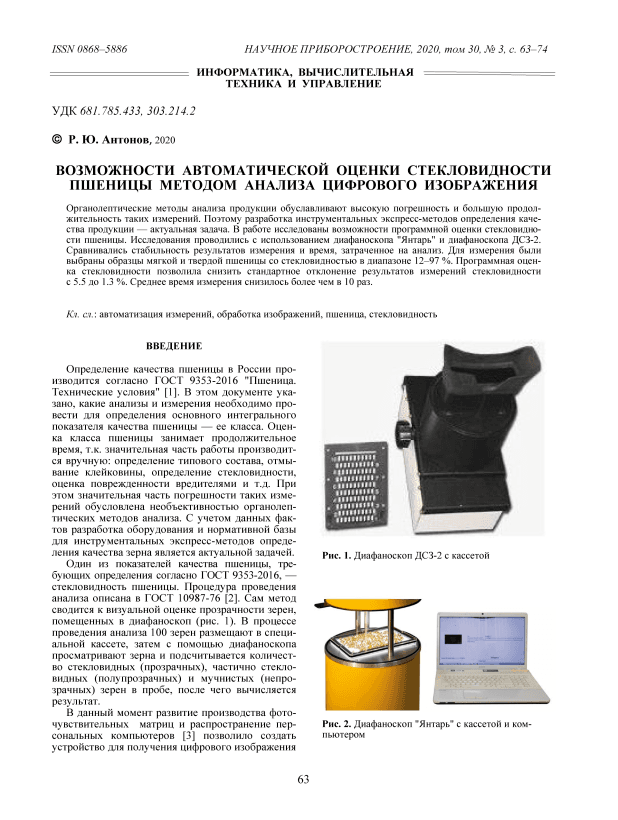 ISSN 0868–5886

НАУЧНОЕ ПРИБОРОСТРОЕНИЕ, 2020, том 30, № 3, c. 63–74

ИНФОРМАТИКА, ВЫЧИСЛИТЕЛЬНАЯ ТЕХНИКА И УПРАВЛЕНИЕ

УДК 681.785.433, 303.214.2

© Р. Ю. Антонов, 2020

ВОЗМОЖНОСТИ АВТОМАТИЧЕСКОЙ ОЦЕНКИ СТЕКЛОВИДНОСТИ ПШЕНИЦЫ МЕТОДОМ АНАЛИЗА ЦИФРОВОГО ИЗОБРАЖЕНИЯ

Органолептические методы анализа продукции обуславливают высокую погрешность и большую продолжительность таких измерений. Поэтому разработка инструментальных экспресс-методов определения качества продукции — актуальная задача. В работе исследованы возможности программной оценки стекловидности пшеницы. Исследования проводились с использованием диафаноскопа "Янтарь" и диафаноскопа ДСЗ-2. Сравнивались стабильность результатов измерения и время, затраченное на анализ. Для измерения были выбраны образцы мягкой и твердой пшеницы со стекловидностью в диапазоне 12–97 %. Программная оценка стекловидности позволила снизить стандартное отклонение результатов измерений стекловидности с 5.5 до 1.3 %. Среднее время измерения снизилось более чем в 10 раз.

Кл. сл.: автоматизация измерений, обработка изображений, пшеница, стекловидность

ВВЕДЕНИЕ

Определение качества пшеницы в России производится согласно ГОСТ 9353-2016 "Пшеница. Технические условия" [1]. В этом документе указано, какие анализы и измерения необходимо провести для определения основного интегрального показателя качества пшеницы — ее класса. Оценка класса пшеницы занимает продолжительное время, т.к. значительная часть работы производится вручную: определение типового состава, отмывание клейковины, определение стекловидности, оценка поврежденности вредителями и т.д. При этом значительная часть погрешности таких измерений обусловлена необъективностью органолептических методов анализа. С учетом данных фактов разработка оборудования и нормативной базы для инструментальных экспресс-методов определения качества зерна является актуальной задачей.

Один из показателей качества пшеницы, требующих определения согласно ГОСТ 9353-2016, — стекловидность пшеницы. Процедура проведения анализа описана в ГОСТ 10987-76 [2]. Сам метод сводится к визуальной оценке прозрачности зерен, помещенных в диафаноскоп (рис. 1). В процессе проведения анализа 100 зерен размещают в специальной кассете, затем с помощью диафаноскопа просматривают зерна и подсчитывается количество стекловидных (прозрачных), частично стекловидных (полупрозрачных) и мучнистых (непрозрачных) зерен в пробе, после чего вычисляется результат.

В данный момент развитие производства фоточувствительных матриц и распространение персональных компьютеров [3] позволило создать устройство для получения цифрового изображения

Рис. 1. Диафаноскоп ДСЗ-2 с кассетой

Рис. 2. Диафаноскоп "Янтарь" с кассетой и компьютером

63